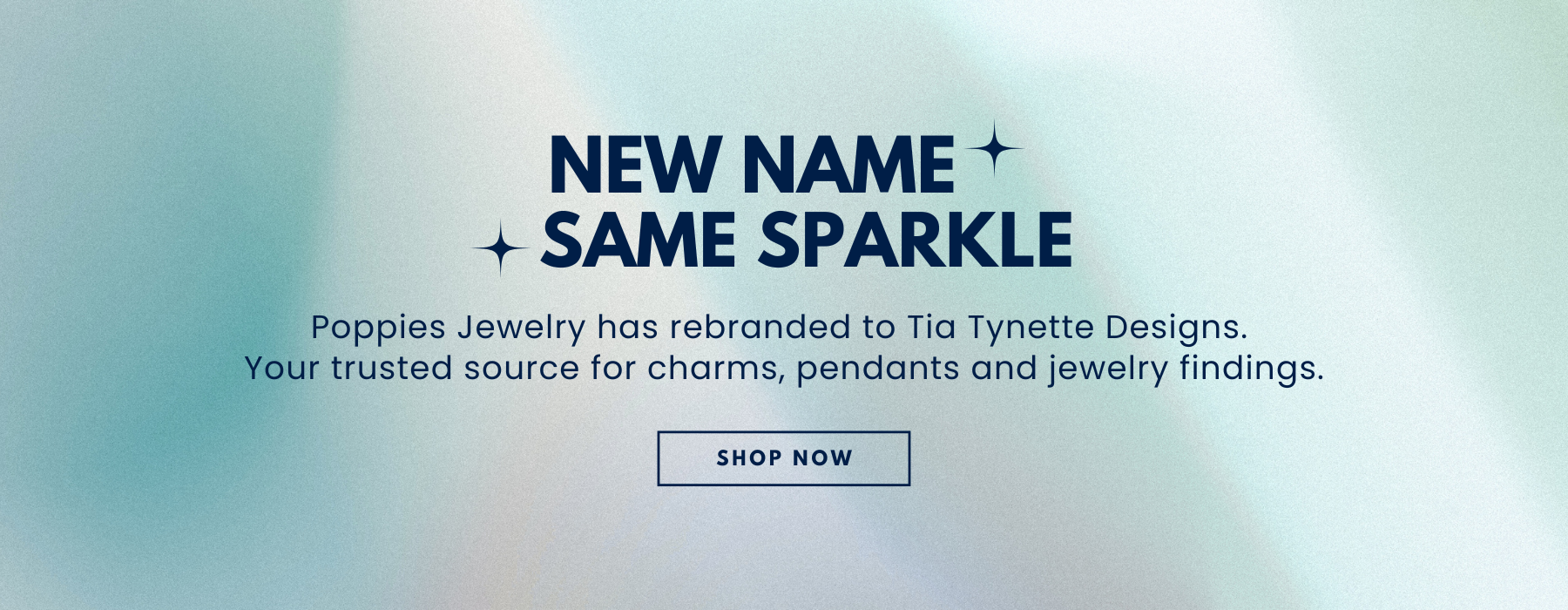 NEW NAME
SAME SPARKLE

Poppies Jewelry has rebranded to Tia Tynette Designs. Your trusted source for charms, pendants and jewelry findings.

SHOP NOW